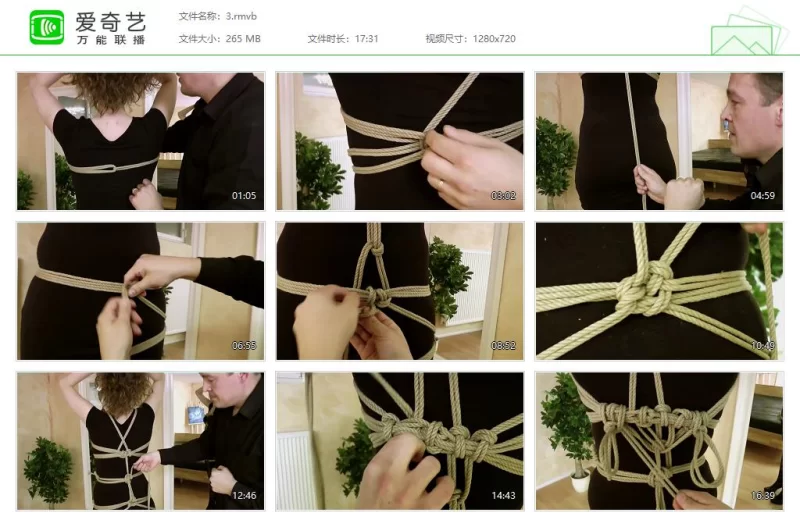 爱奇艺
万能联播

文件名称：3.rmvb
文件大小：265 MB
文件时长：17:31
视频尺寸：1280x720

01:05
03:02
04:59
06:55
08:52
10:49
12:46
14:43
16:39